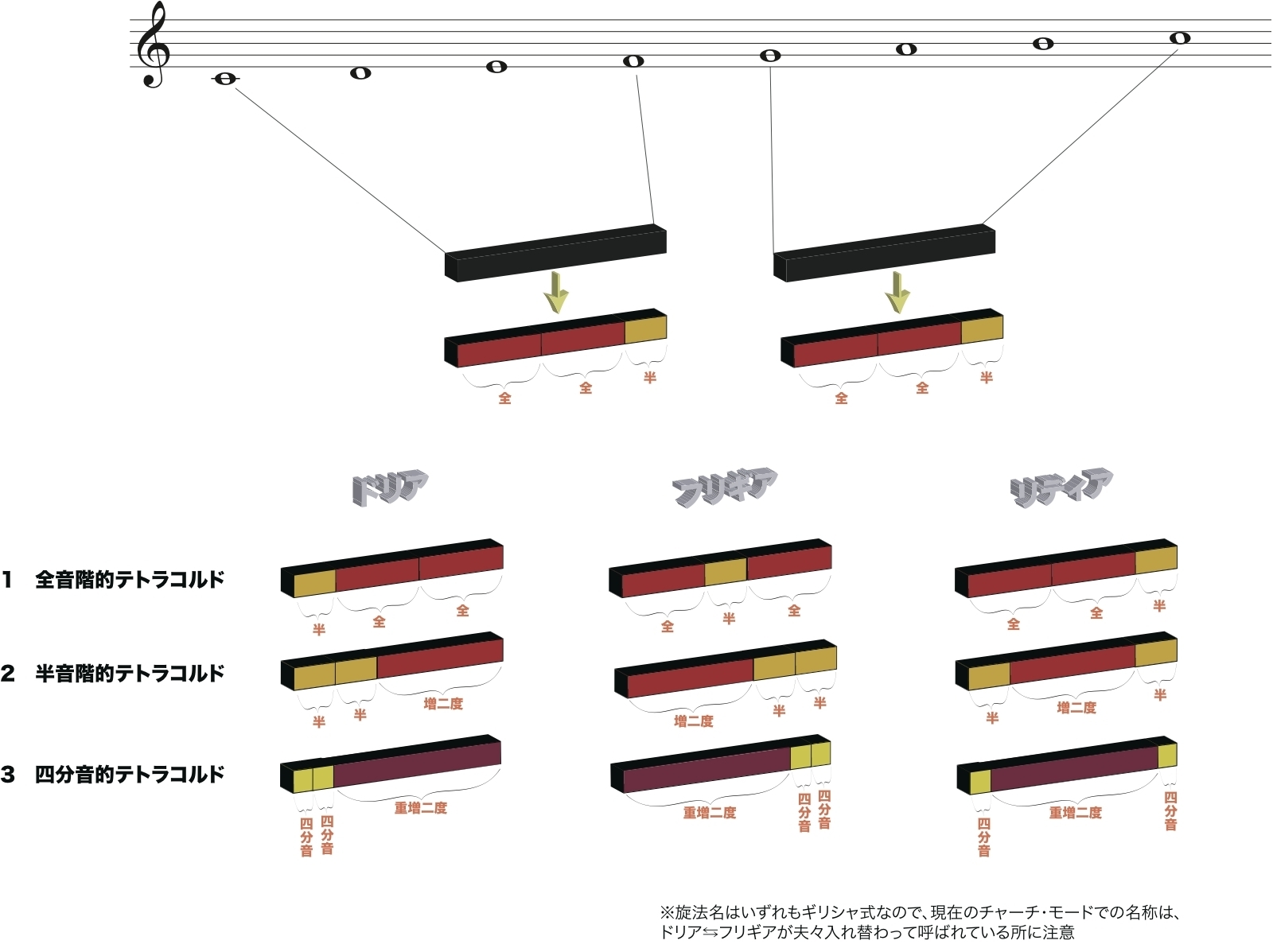 全 全 半

全 全 半

ドリア

フリギア

リディア

1 全音階的テトラコルド

半 全 全

全 半 全

全 全 半

2 半音階的テトラコルド

半 半 増二度

増二度 半 半

半 増二度 半

3 四分音的テトラコルド

四分音 四分音 重増二度

重増二度 四分音 四分音

四分音 重増二度 四分音

※旋法名はいずれもギリシャ式なので、現在のチャーチ・モードでの名称は、ドリア⇆フリギアが夫々入れ替わって呼ばれている所に注意